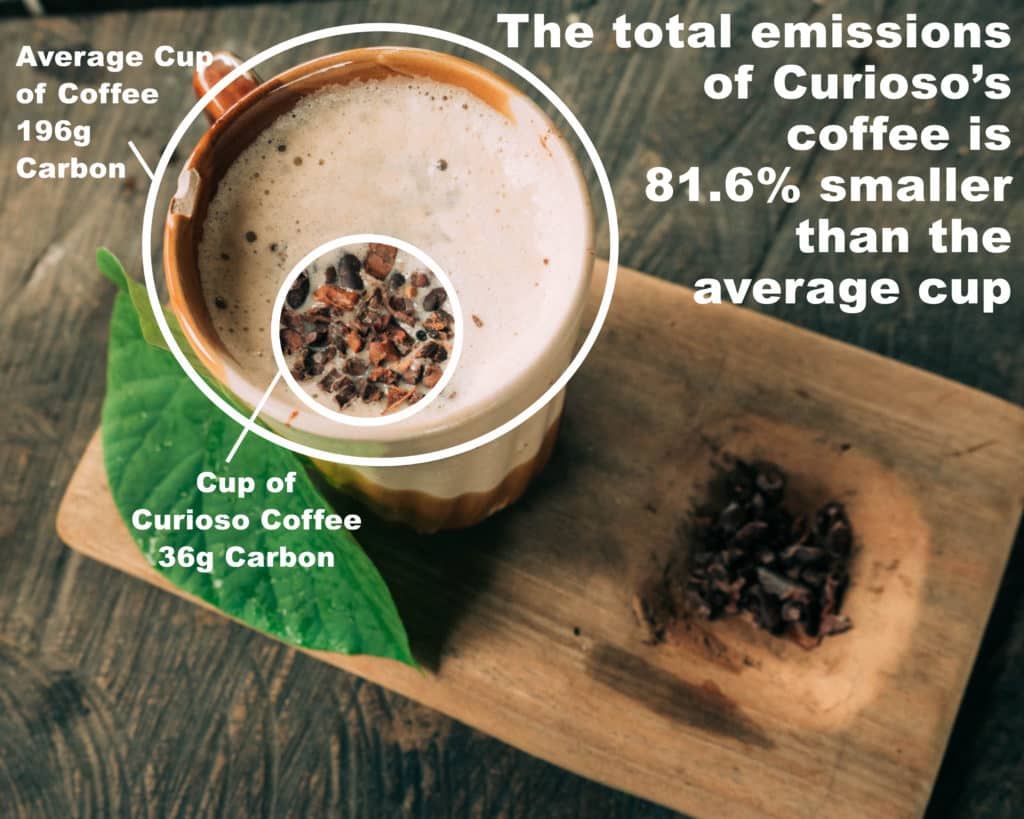 The total emissions of Curioso's coffee is 81.6% smaller than the average cup

Average Cup of Coffee 196g Carbon

Cup of Curioso Coffee 36g Carbon